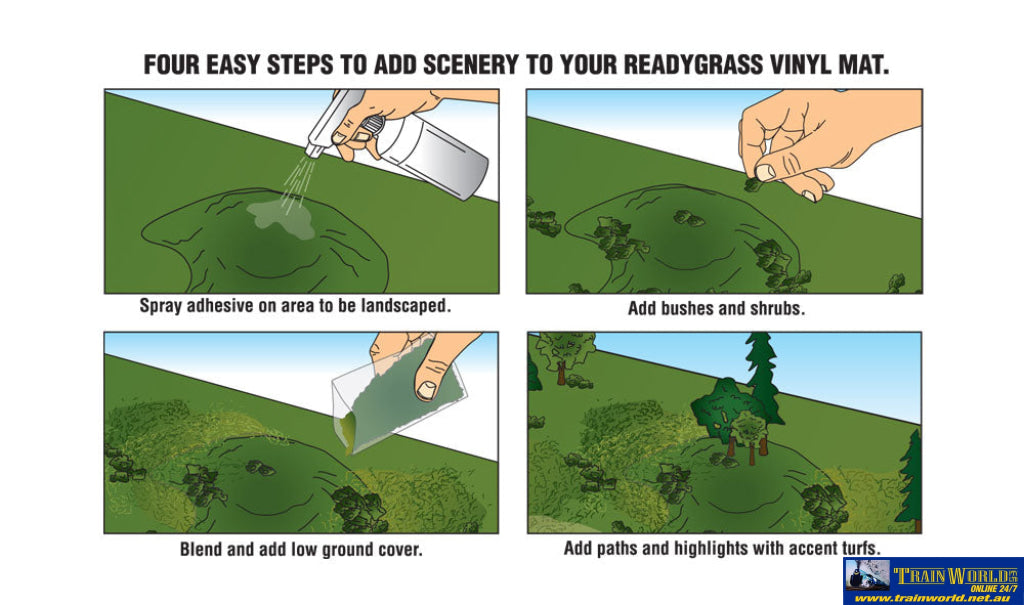 FOUR EASY STEPS TO ADD SCENERY TO YOUR READYGRASS VINYL MAT.

Spray adhesive on area to be landscaped.

Add bushes and shrubs.

Blend and add low ground cover.

Add paths and highlights with accent turfs.

TRAIN WORLD
ONLINE 24/7
www.trainworld.net.au