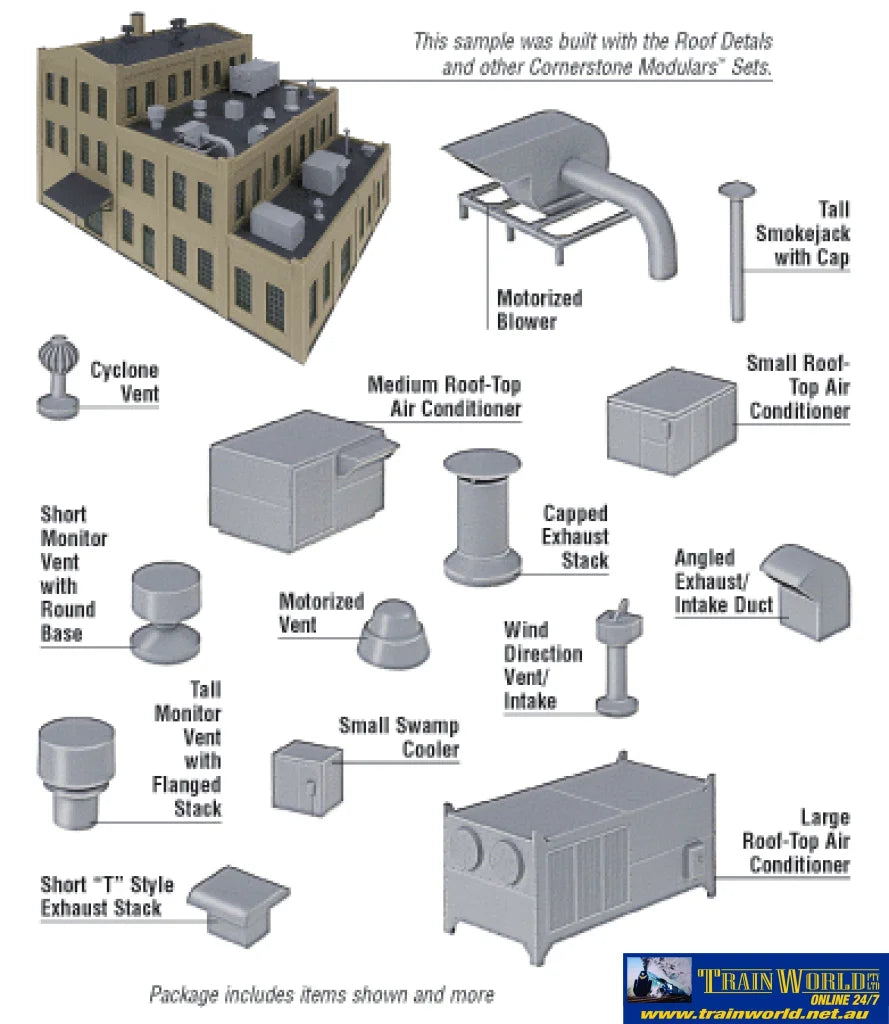 This sample was built with the Roof Detals and other Cornerstone Modulars™ Sets.

Tall Smokejack with Cap

Motorized Blower

Cyclone Vent

Medium Roof-Top Air Conditioner

Small Roof-Top Air Conditioner

Short Monitor Vent with Round Base

Capped Exhaust Stack

Angled Exhaust/ Intake Duct

Motorized Vent

Wind Direction Vent/ Intake

Tall Monitor Vent with Flanged Stack

Small Swamp Cooler

Large Roof-Top Air Conditioner

Short "T" Style Exhaust Stack

Package includes items shown and more

TRAIN WORLD PTY LTD ONLINE 24/7
www.trainworld.net.au