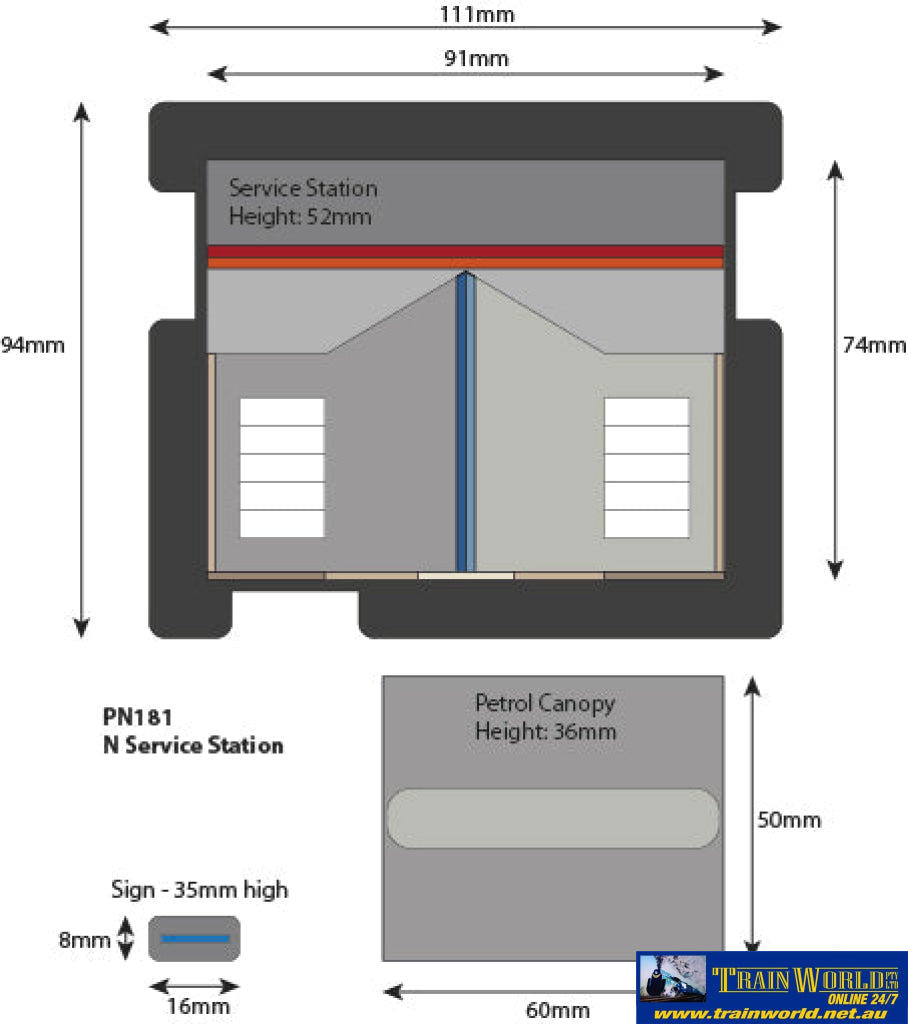 111mm

91mm

Service Station
Height: 52mm

94mm

74mm

PN181
N Service Station

Petrol Canopy
Height: 36mm

50mm

Sign - 35mm high

8mm

16mm

60mm

TRAIN WORLD PTY LTD
ONLINE 24/7
www.trainworld.net.au