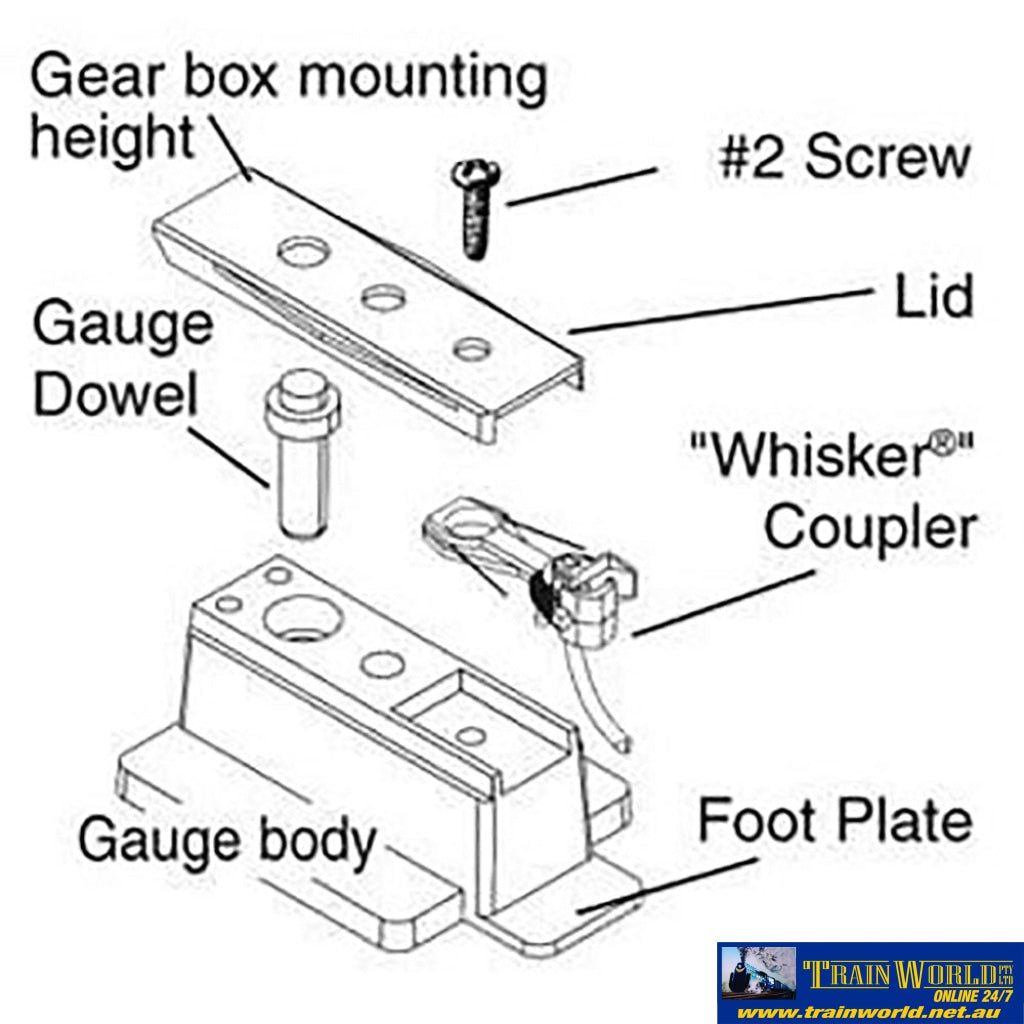 Gear box mounting height

#2 Screw

Lid

Gauge Dowel

"Whisker®" Coupler

Gauge body

Foot Plate

TRAIN WORLD PTY LTD
ONLINE 24/7
www.trainworld.net.au