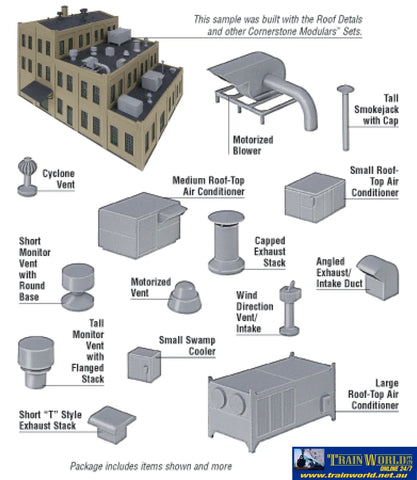 This sample was built with the Roof Detals and other Cornerstone Modulars™ Sets.

Motorized Blower

Tall Smokejack with Cap

Cyclone Vent

Medium Roof-Top Air Conditioner

Small Roof-Top Air Conditioner

Short Monitor Vent with Round Base

Capped Exhaust Stack

Angled Exhaust/ Intake Duct

Motorized Vent

Wind Direction Vent/ Intake

Tall Monitor Vent with Flanged Stack

Small Swamp Cooler

Large Roof-Top Air Conditioner

Short "T" Style Exhaust Stack

Package includes items shown and more

TRAIN WORLD ONLINE 24/7
www.trainworld.net.au